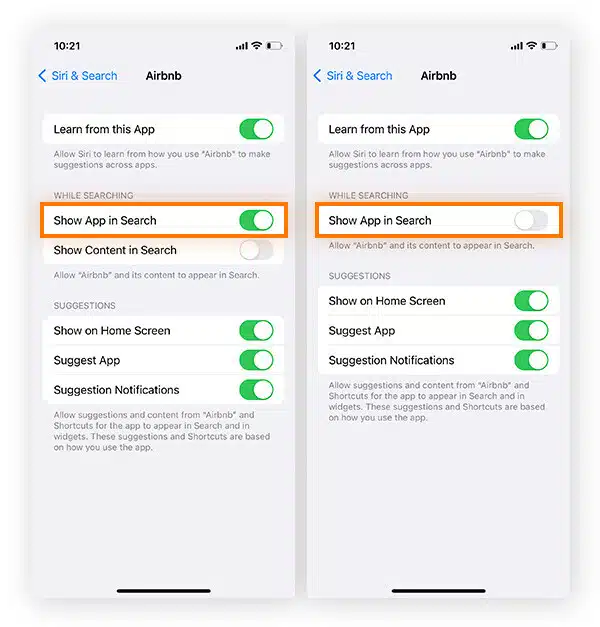 10:21

Siri & Search Airbnb

Learn from this App

Allow Siri to learn from how you use "Airbnb" to make suggestions across apps.

WHILE SEARCHING

Show App in Search

Show Content in Search

Allow "Airbnb" and its content to appear in Search.

SUGGESTIONS

Show on Home Screen

Suggest App

Suggestion Notifications

Allow suggestions and content from "Airbnb" and Shortcuts for the app to appear in Search and in widgets. These suggestions and Shortcuts are based on how you use the app.

10:21

Siri & Search Airbnb

Learn from this App

Allow Siri to learn from how you use "Airbnb" to make suggestions across apps.

WHILE SEARCHING

Show App in Search

Allow "Airbnb" and its content to appear in Search.

SUGGESTIONS

Show on Home Screen

Suggest App

Suggestion Notifications

Allow suggestions and content from "Airbnb" and Shortcuts for the app to appear in Search and in widgets. These suggestions and Shortcuts are based on how you use the app.