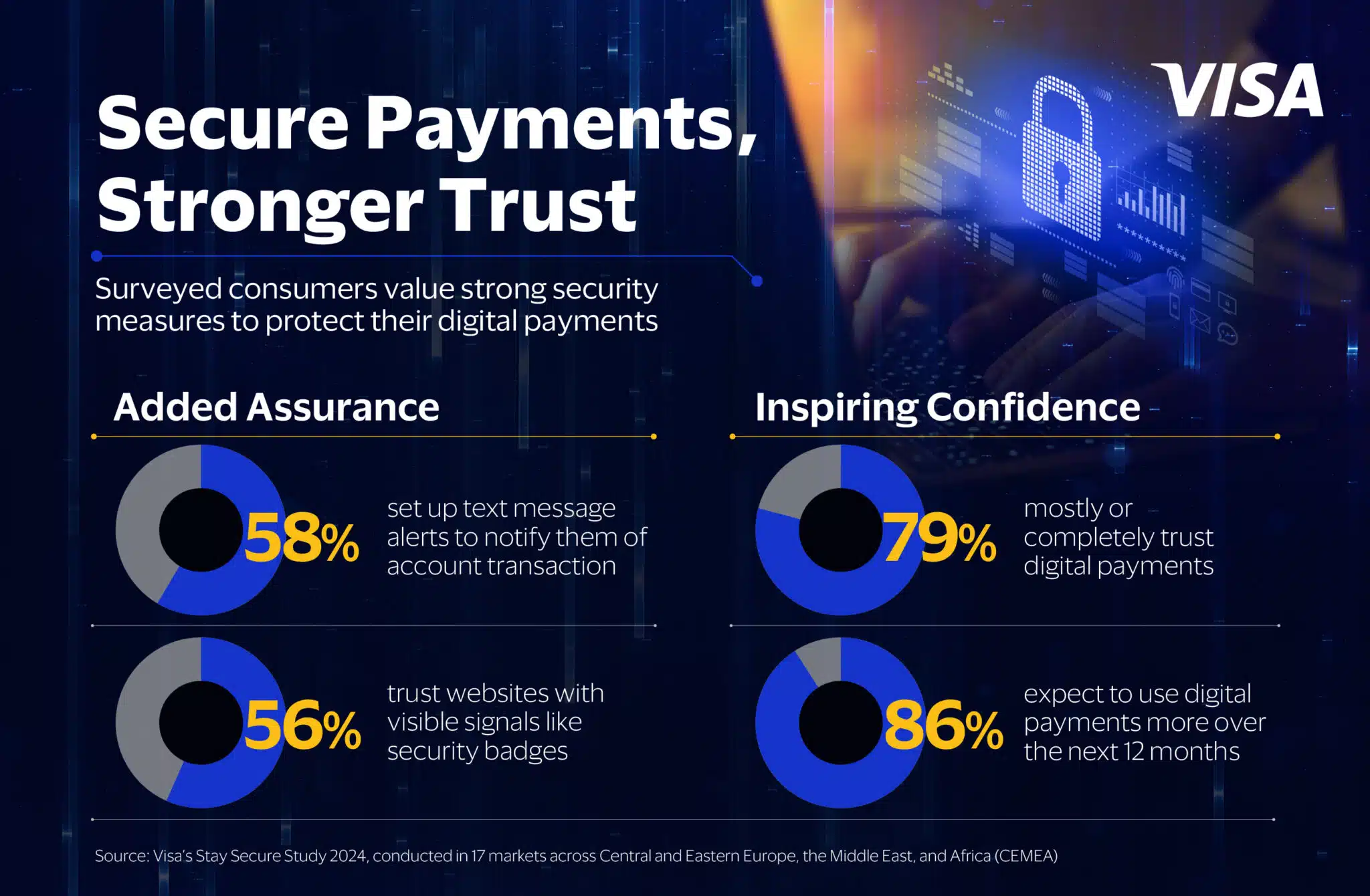 VISA

Secure Payments, Stronger Trust

Surveyed consumers value strong security measures to protect their digital payments

Added Assurance

58% set up text message alerts to notify them of account transaction

56% trust websites with visible signals like security badges

Inspiring Confidence

79% mostly or completely trust digital payments

86% expect to use digital payments more over the next 12 months

Source: Visa's Stay Secure Study 2024, conducted in 17 markets across Central and Eastern Europe, the Middle East, and Africa (CEMEA)