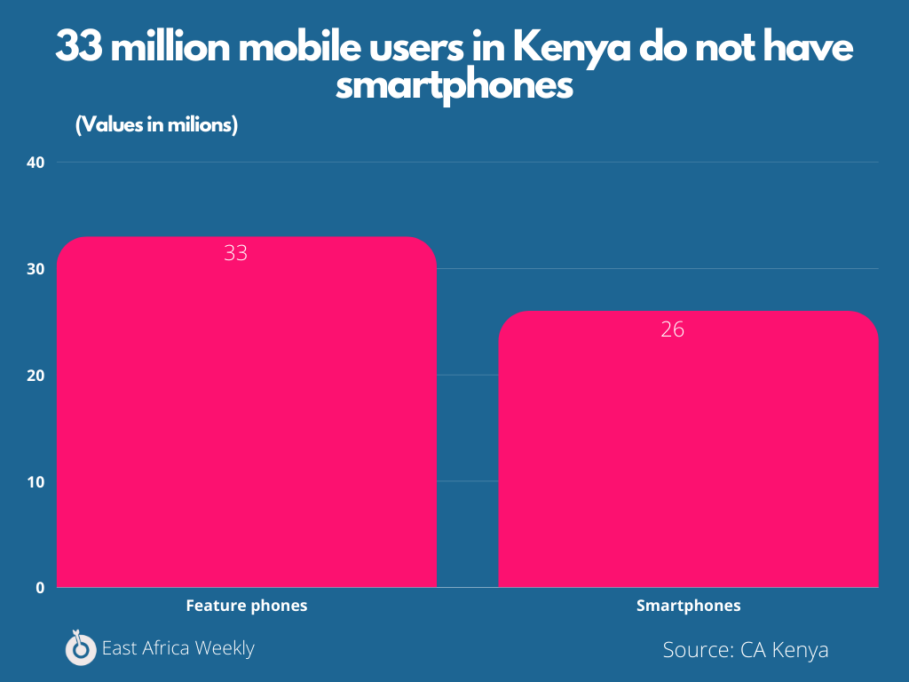 33 million mobile users in Kenya do not have smartphones

(Values in milions)

40

30

20

10

0

33

26

Feature phones

Smartphones

East Africa Weekly

Source: CA Kenya