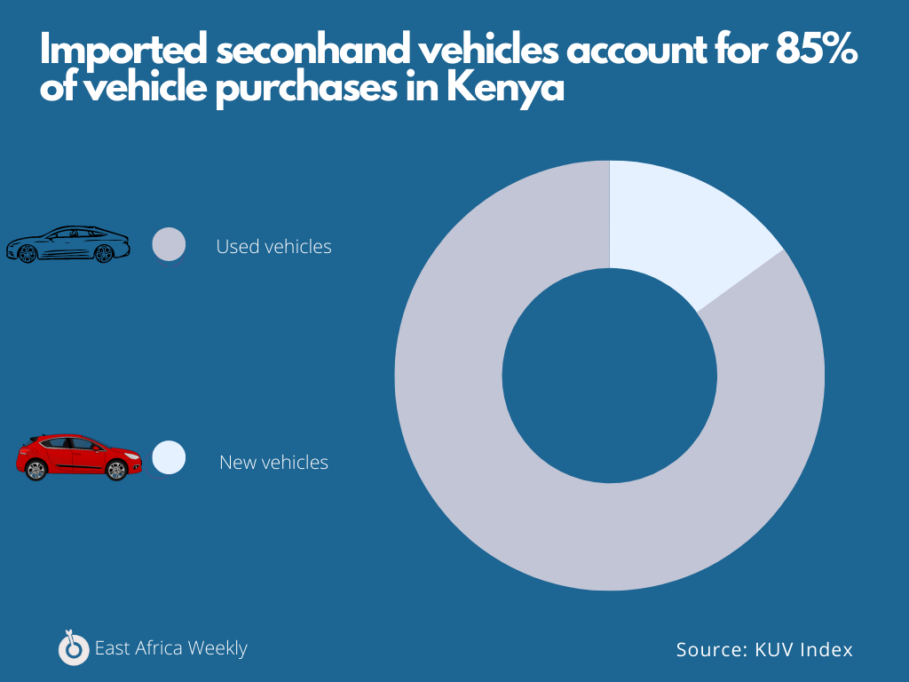 Imported seconhand vehicles account for 85% of vehicle purchases in Kenya

Used vehicles

New vehicles

East Africa Weekly

Source: KUV Index